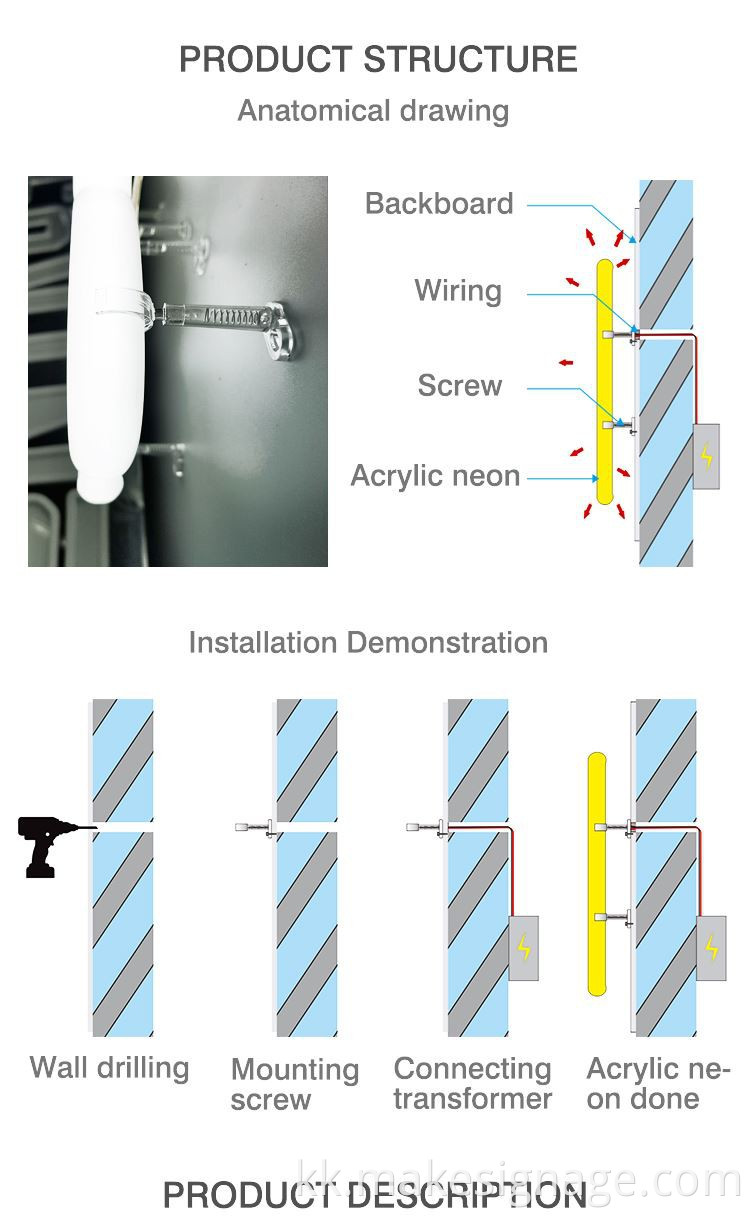 PRODUCT STRUCTURE

Anatomical drawing

Backboard

Wiring

Screw

Acrylic neon

Installation Demonstration

Wall drilling

Mounting screw

Connecting transformer

Acrylic neon done

kk.makesignage.com

PRODUCT DESCRIPTION